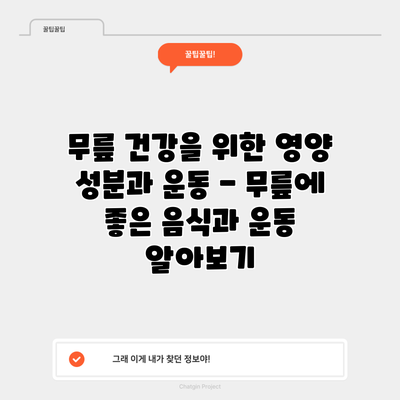 꿀팁꿀팁

꿀팁꿀팁!

무릎 건강을 위한 영양 성분과 운동 - 무릎에 좋은 음식과 운동 알아보기

그래 이게 내가 찾던 정보야!

Chatgin Project